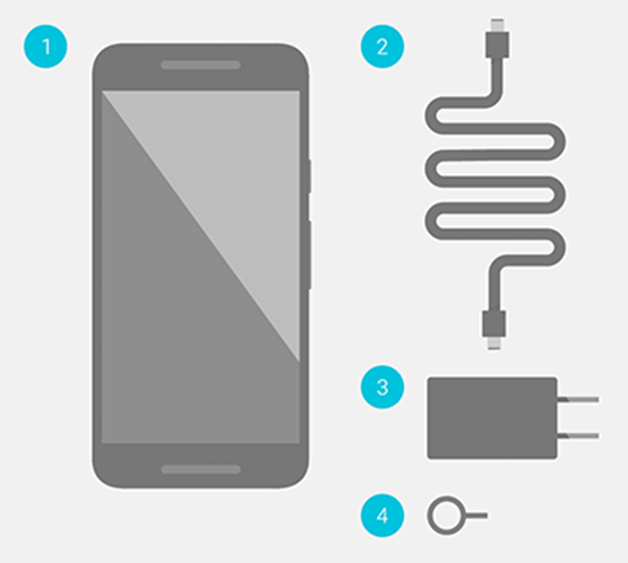 1

2

3

4